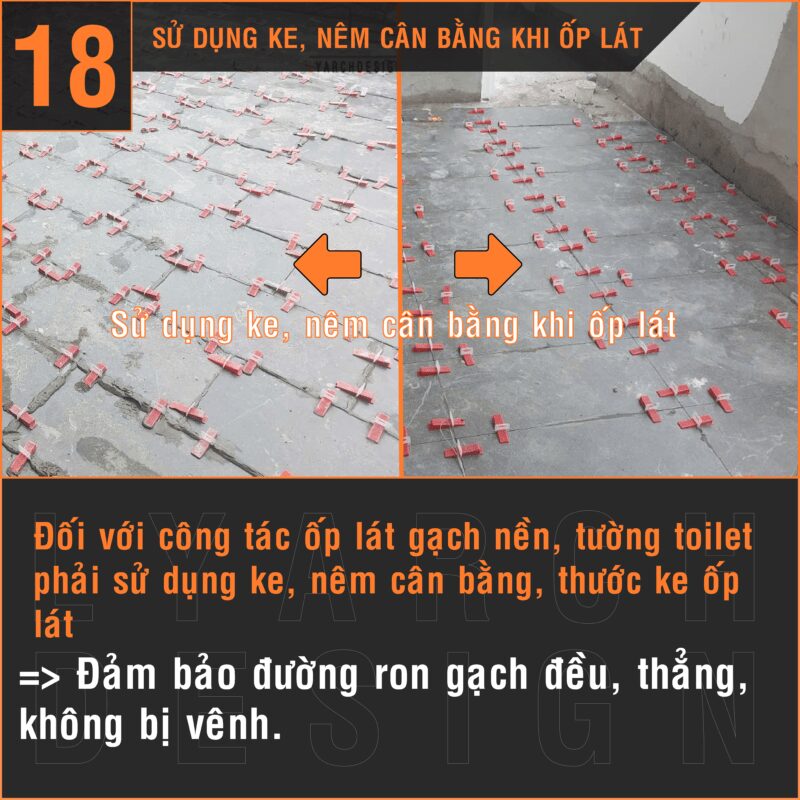 18

SỬ DỤNG KE, NÊM CÂN BẰNG KHI ỐP LÁT

YARCHDESIGN

Sử dụng ke, nêm cân bằng khi ốp lát

Đối với công tác ốp lát gạch nền, tường toilet phải sử dụng ke, nêm cân bằng, thước ke ốp lát

=> Đảm bảo đường ron gạch đều, thẳng, không bị vênh.

YARCH DESIGN